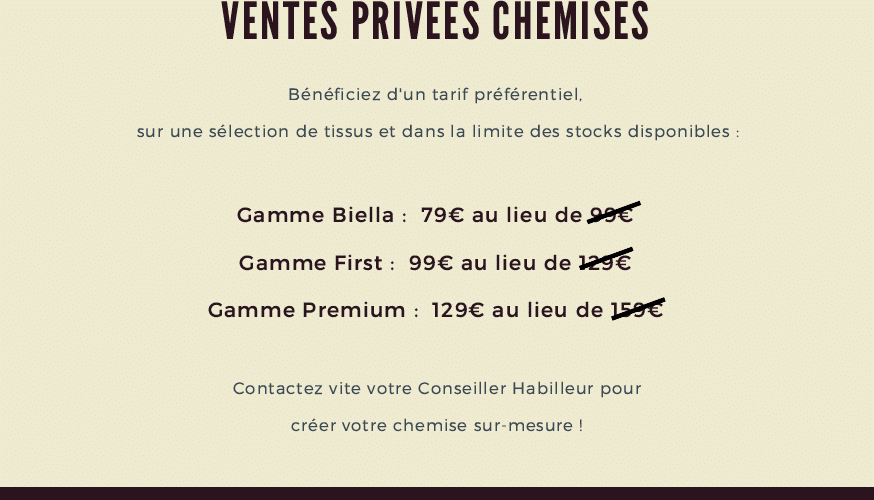 VENTES PRIVEES CHEMISES

Bénéficiez d'un tarif préférentiel, sur une sélection de tissus et dans la limite des stocks disponibles :

Gamme Biella : 79€ au lieu de 99€

Gamme First : 99€ au lieu de 129€

Gamme Premium : 129€ au lieu de 159€

Contactez vite votre Conseiller Habilleur pour créer votre chemise sur-mesure !